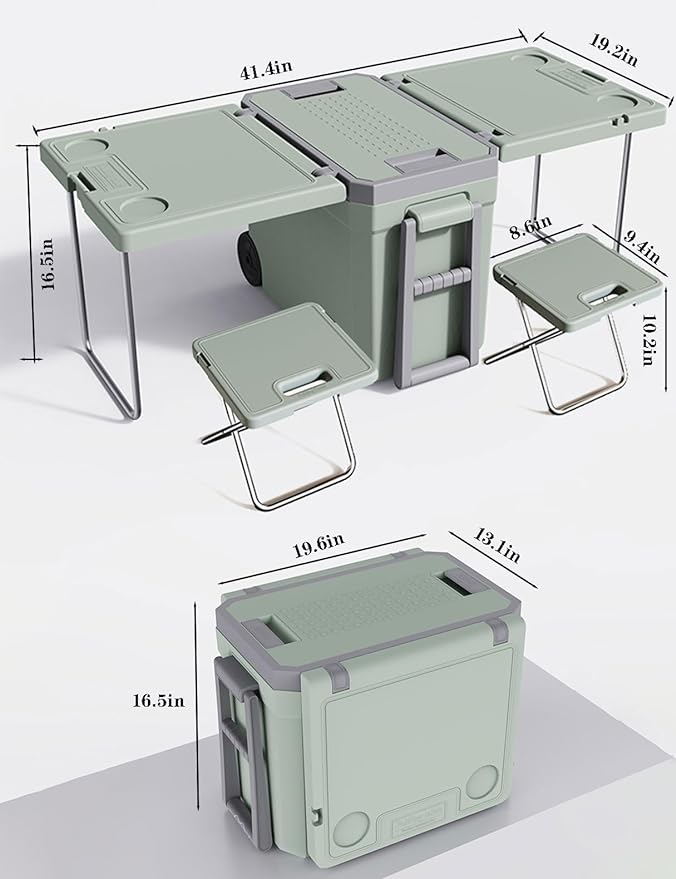 41.4in

19.2in

16.5in

8.6in

9.4in

10.2in

19.6in

13.1in

16.5in